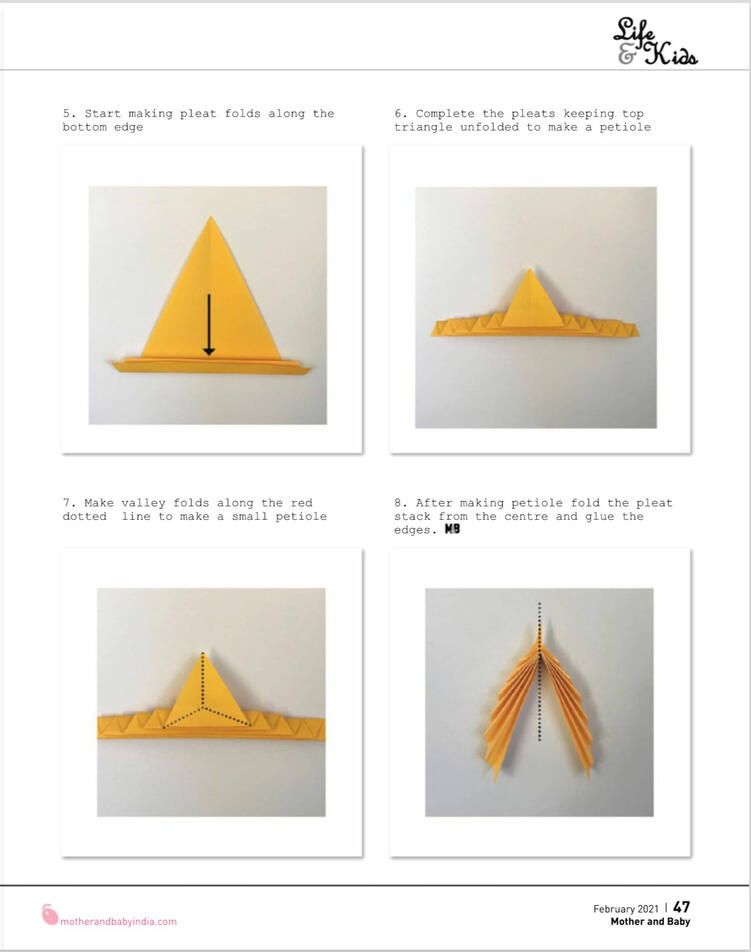 Life & Kids

5. Start making pleat folds along the bottom edge

6. Complete the pleats keeping top triangle unfolded to make a petiole

7. Make valley folds along the red dotted line to make a small petiole

8. After making petiole fold the pleat stack from the centre and glue the edges. MB

motherandbabyindia.com

February 2021 | 47
Mother and Baby